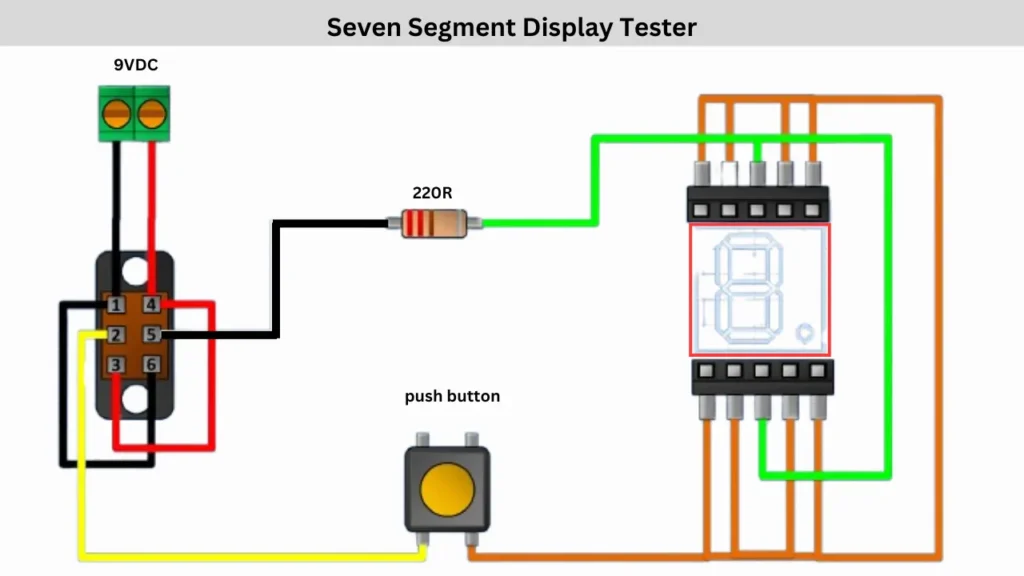 Seven Segment Display Tester

9VDC

220R

1 4
2 5
3 6

push button